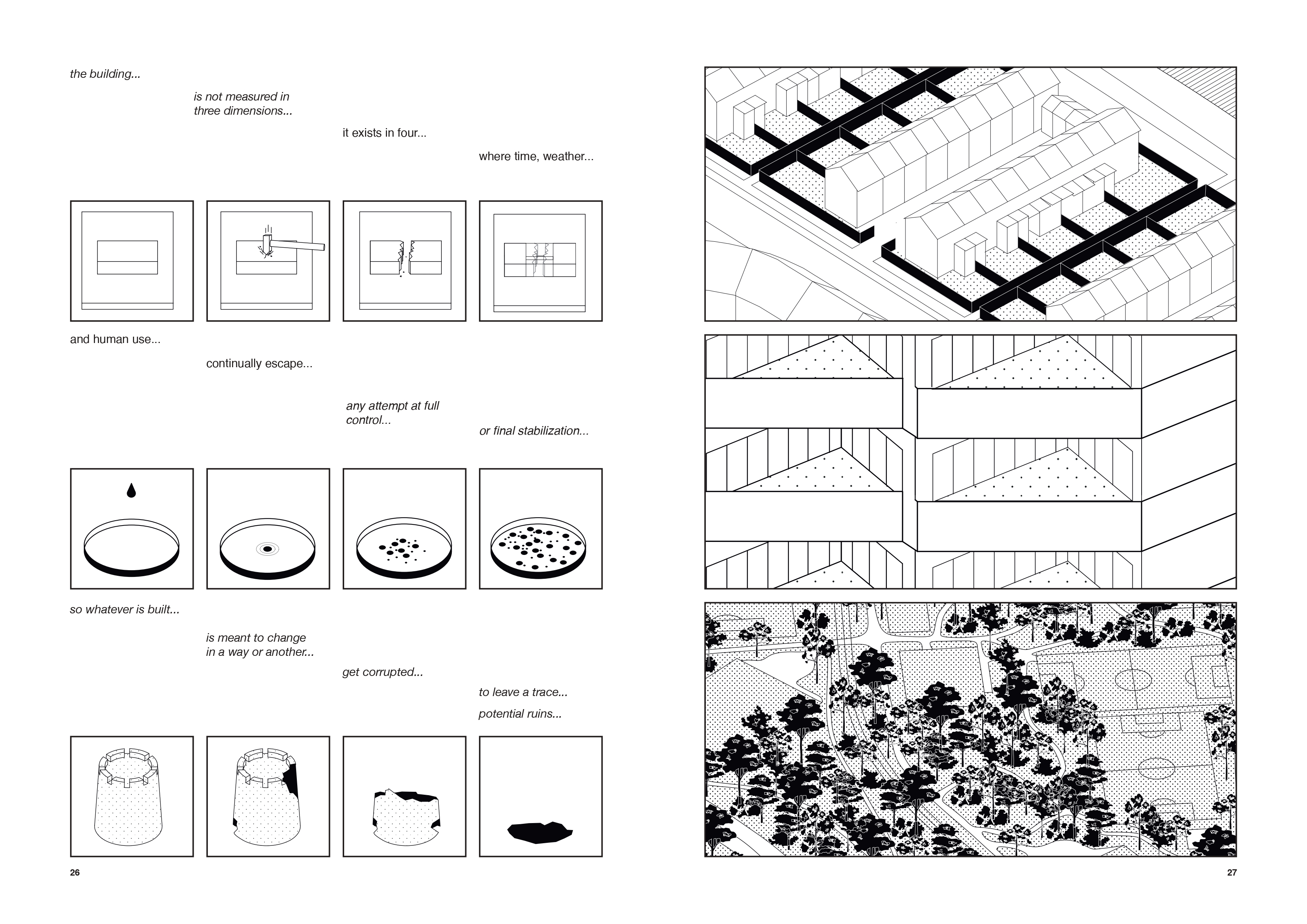 the building...

is not measured in three dimensions...

it exists in four...

where time, weather...

and human use...

continually escape...

any attempt at full control...

or final stabilization...

so whatever is built...

is meant to change in a way or another...

get corrupted...

to leave a trace...

potential ruins...

26

27